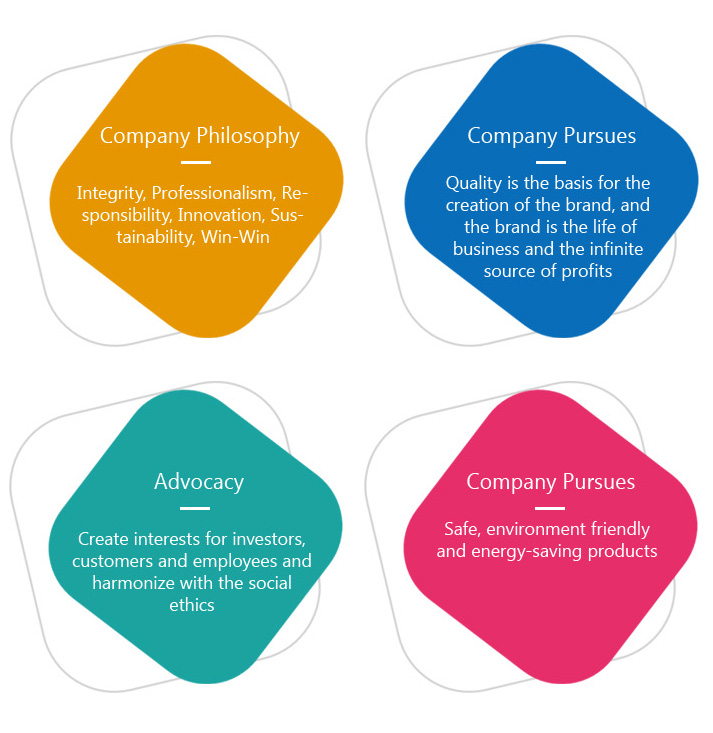 Company Philosophy

Integrity, Professionalism, Responsibility, Innovation, Sustainability, Win-Win

Company Pursues

Quality is the basis for the creation of the brand, and the brand is the life of business and the infinite source of profits

Advocacy

Create interests for investors, customers and employees and harmonize with the social ethics

Company Pursues

Safe, environment friendly and energy-saving products